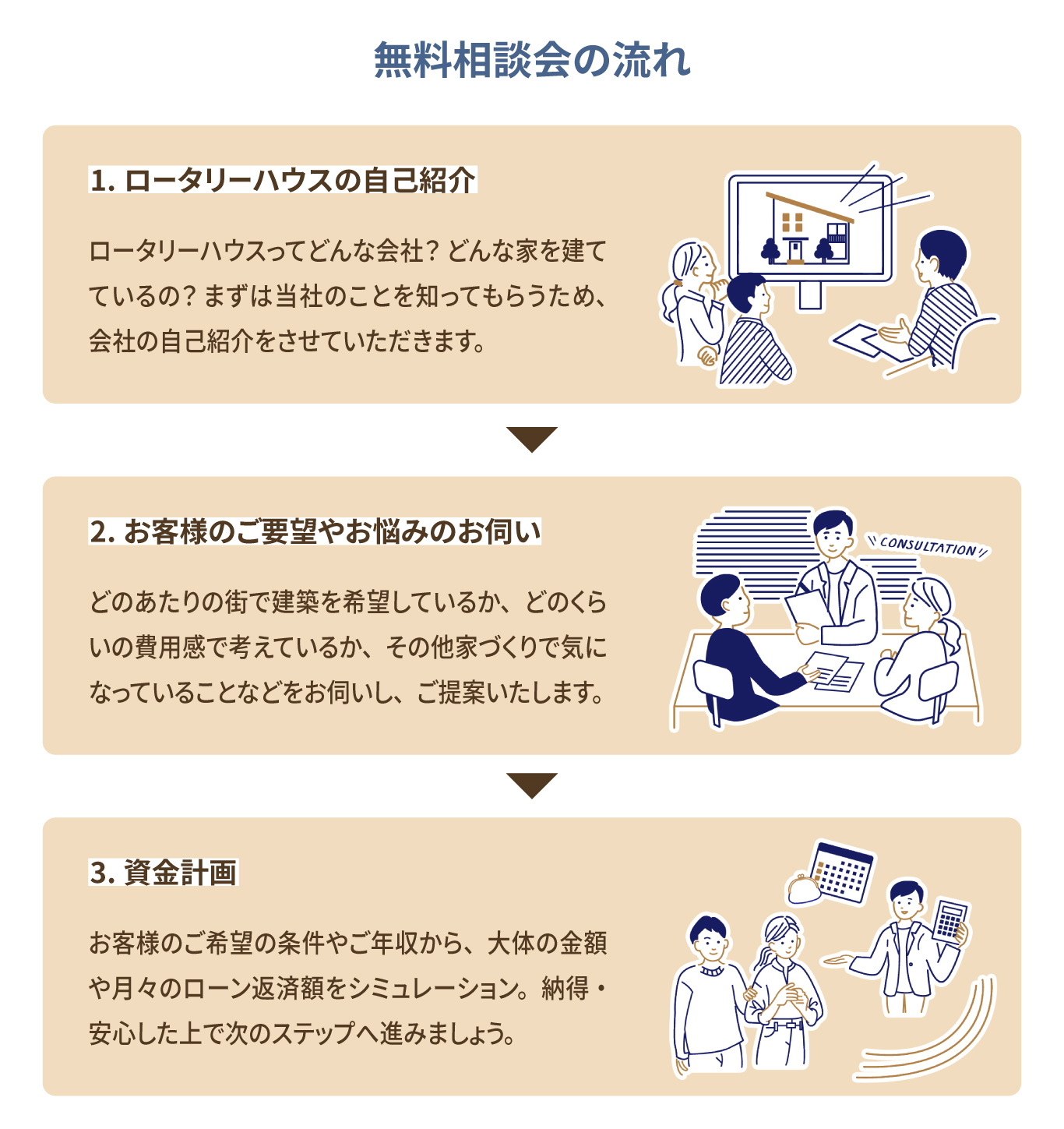 無料相談会の流れ

1. ロータリーハウスの自己紹介

ロータリーハウスってどんな会社？どんな家を建てているの？まずは当社のことを知ってもらうため、会社の自己紹介をさせていただきます。

2. お客様のご要望やお悩みのお伺い

CONSULTATION

どのあたりの街で建築を希望しているか、どのくらいの費用感で考えているか、その他家づくりで気になっていることなどをお伺いし、ご提案いたします。

3. 資金計画

お客様のご希望の条件やご年収から、大体の金額や月々のローン返済額をシミュレーション。納得・安心した上で次のステップへ進みましょう。